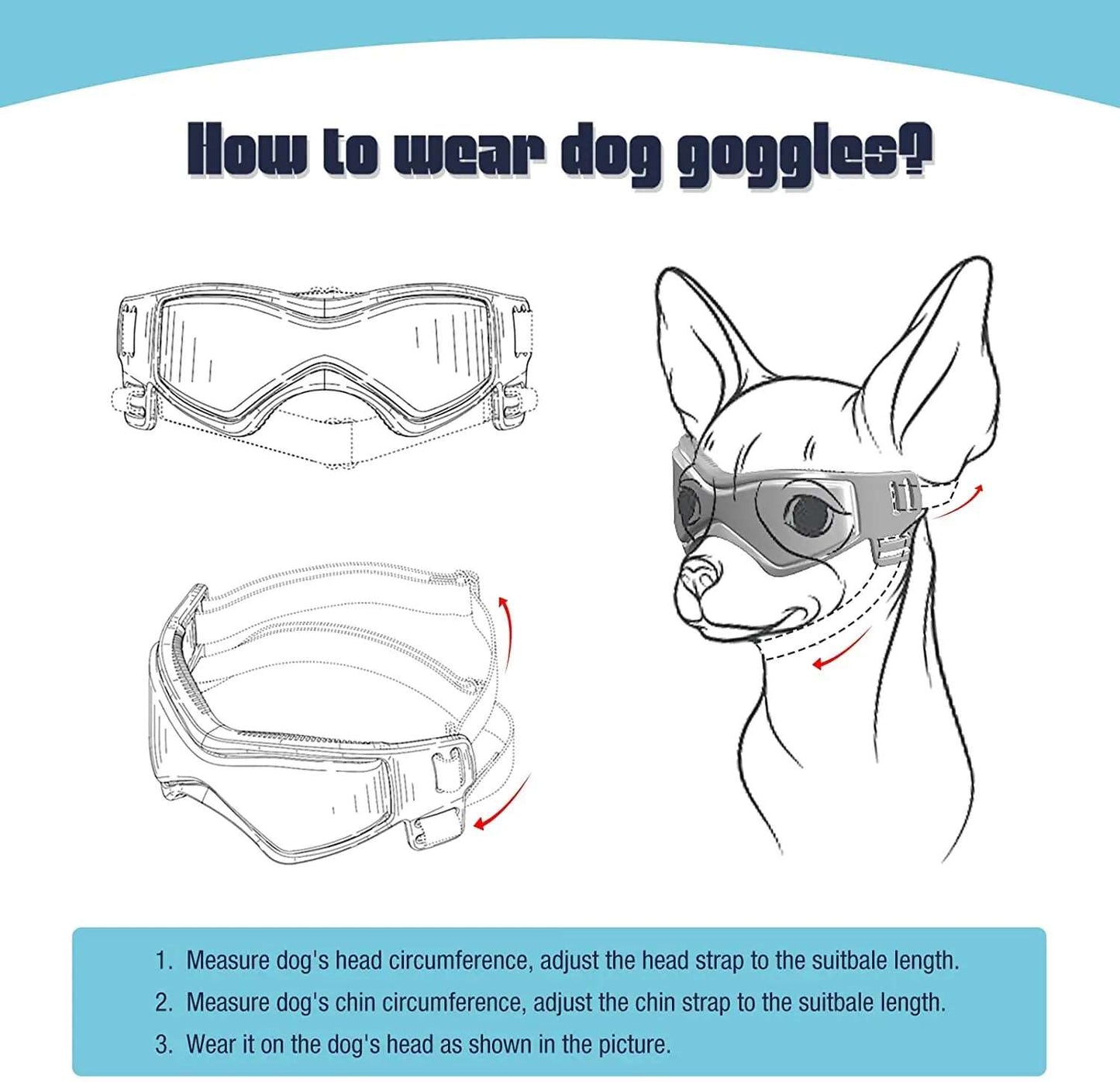 How to wear dog goggles?

1. Measure dog's head circumference, adjust the head strap to the suitbale length.
2. Measure dog's chin circumference, adjust the chin strap to the suitbale length.
3. Wear it on the dog's head as shown in the picture.